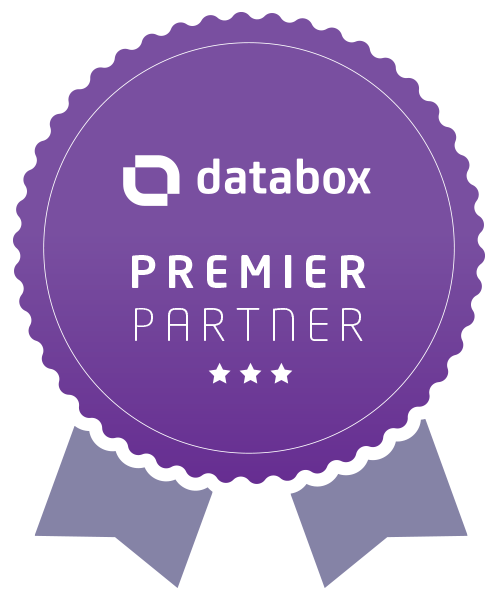 databox

PREMIER
PARTNER
★★★